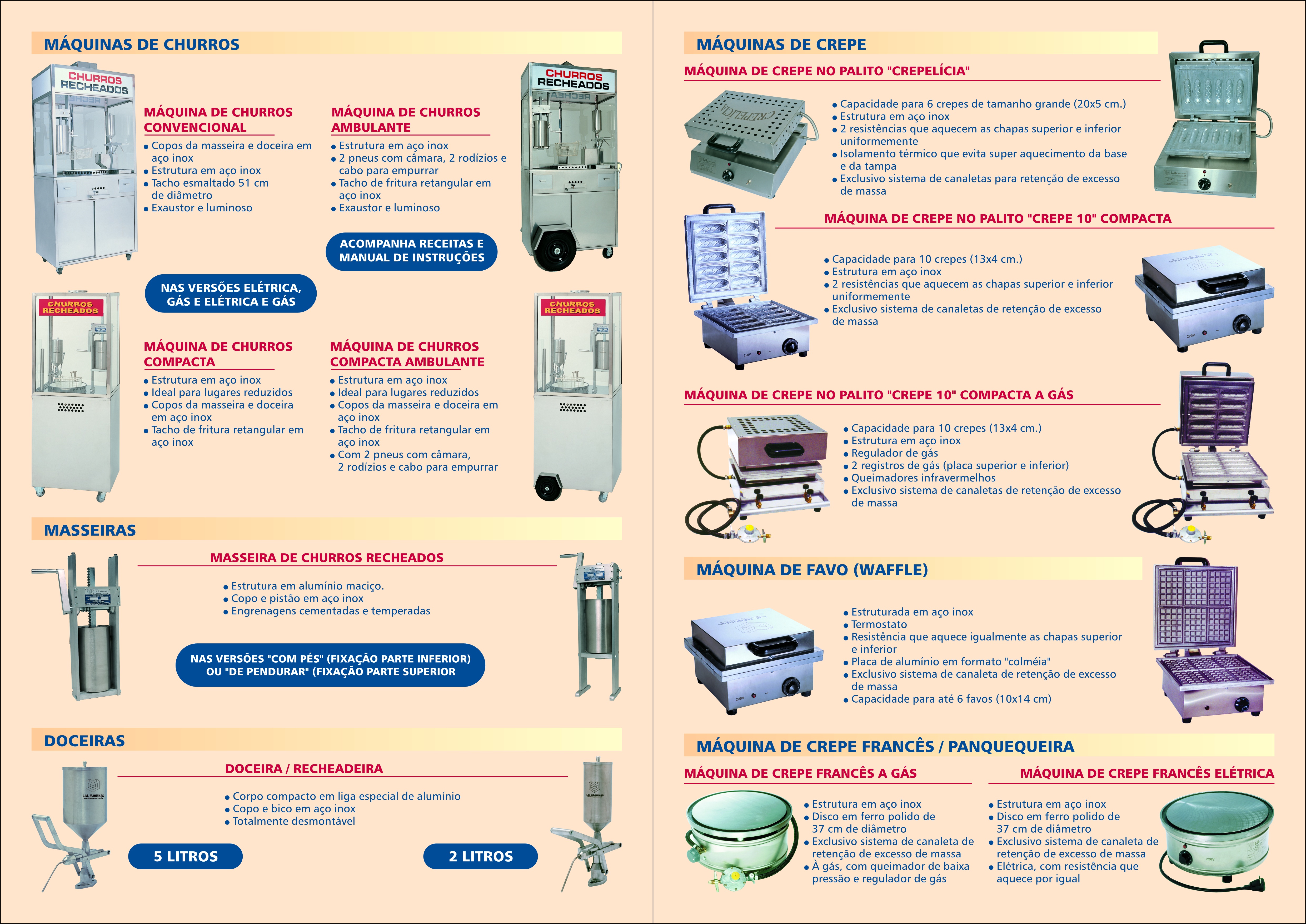 MÁQUINAS DE CHURROS

CHURROS RECHEADOS

MÁQUINA DE CHURROS CONVENCIONAL

• Copos da masseira e doceira em aço inox
• Estrutura em aço inox
• Tacho esmaltado 51 cm de diâmetro
• Exaustor e luminoso

MÁQUINA DE CHURROS AMBULANTE

• Estrutura em aço inox
• 2 pneus com câmara, 2 rodízios e cabo para empurrar
• Tacho de fritura retangular em aço inox
• Exaustor e luminoso

CHURROS RECHEADOS

ACOMPANHA RECEITAS E MANUAL DE INSTRUÇÕES

NAS VERSÕES ELÉTRICA, GÁS E ELÉTRICA E GÁS

CHURROS RECHEADOS

MÁQUINA DE CHURROS COMPACTA

• Estrutura em aço inox
• Ideal para lugares reduzidos
• Copos da masseira e doceira em aço inox
• Tacho de fritura retangular em aço inox

MÁQUINA DE CHURROS COMPACTA AMBULANTE

• Estrutura em aço inox
• Ideal para lugares reduzidos
• Copos da masseira e doceira em aço inox
• Tacho de fritura retangular em aço inox
• Com 2 pneus com câmara, 2 rodízios e cabo para empurrar

CHURROS RECHEADOS

MASSEIRAS

MASSEIRA DE CHURROS RECHEADOS

• Estrutura em alumínio maciço.
• Copo e pistão em aço inox
• Engrenagens cementadas e temperadas

NAS VERSÕES "COM PÉS" (FIXAÇÃO PARTE INFERIOR) OU "DE PENDURAR" (FIXAÇÃO PARTE SUPERIOR

DOCEIRAS

DOCEIRA / RECHEADEIRA

• Corpo compacto em liga especial de alumínio
• Copo e bico em aço inox
• Totalmente desmontável

5 LITROS

2 LITROS

MÁQUINAS DE CREPE

MÁQUINA DE CREPE NO PALITO "CREPELÍCIA"

CREPELÍCIA

• Capacidade para 6 crepes de tamanho grande (20x5 cm.)
• Estrutura em aço inox
• 2 resistências que aquecem as chapas superior e inferior uniformemente
• Isolamento térmico que evita super aquecimento da base e da tampa
• Exclusivo sistema de canaletas para retenção de excesso de massa

MÁQUINA DE CREPE NO PALITO "CREPE 10" COMPACTA

• Capacidade para 10 crepes (13x4 cm.)
• Estrutura em aço inox
• 2 resistências que aquecem as chapas superior e inferior uniformemente
• Exclusivo sistema de canaletas de retenção de excesso de massa

MÁQUINA DE CREPE NO PALITO "CREPE 10" COMPACTA A GÁS

• Capacidade para 10 crepes (13x4 cm.)
• Estrutura em aço inox
• Regulador de gás
• 2 registros de gás (placa superior e inferior)
• Queimadores infravermelhos
• Exclusivo sistema de canaletas de retenção de excesso de massa

MÁQUINA DE FAVO (WAFFLE)

• Estruturada em aço inox
• Termostato
• Resistência que aquece igualmente as chapas superior e inferior
• Placa de alumínio em formato "colméia"
• Exclusivo sistema de canaleta de retenção de excesso de massa
• Capacidade para até 6 favos (10x14 cm)

MÁQUINA DE CREPE FRANCÊS / PANQUEQUEIRA

MÁQUINA DE CREPE FRANCÊS A GÁS

• Estrutura em aço inox
• Disco em ferro polido de 37 cm de diâmetro
• Exclusivo sistema de canaleta de retenção de excesso de massa
• À gás, com queimador de baixa pressão e regulador de gás

MÁQUINA DE CREPE FRANCÊS ELÉTRICA

• Estrutura em aço inox
• Disco em ferro polido de 37 cm de diâmetro
• Exclusivo sistema de canaleta de retenção de excesso de massa
• Elétrica, com resistência que aquece por igual